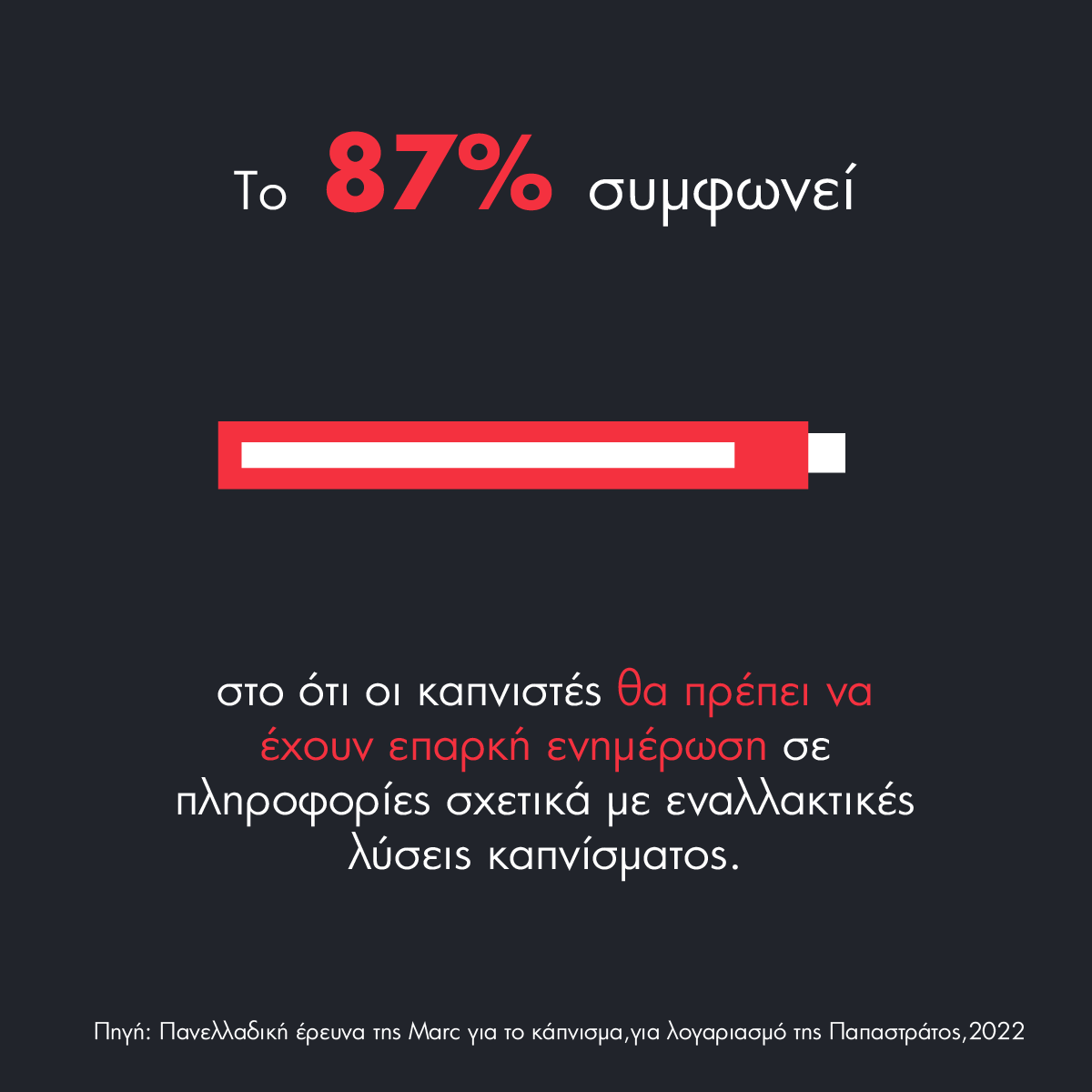 Το 87% συμφωνεί

στο ότι οι καπνιστές θα πρέπει να έχουν επαρκή ενημέρωση σε πληροφορίες σχετικά με εναλλακτικές λύσεις καπνίσματος.

Πηγή: Πανελλαδική έρευνα της Marc για το κάπνισμα,για λογαριασμό της Παπαστράτος,2022